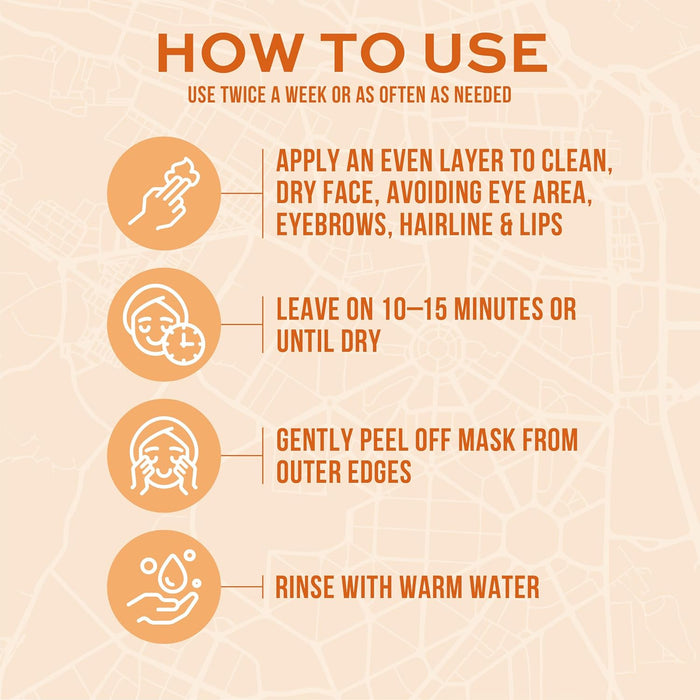 HOW TO USE
USE TWICE A WEEK OR AS OFTEN AS NEEDED

APPLY AN EVEN LAYER TO CLEAN, DRY FACE, AVOIDING EYE AREA, EYEBROWS, HAIRLINE & LIPS

LEAVE ON 10–15 MINUTES OR UNTIL DRY

GENTLY PEEL OFF MASK FROM OUTER EDGES

RINSE WITH WARM WATER